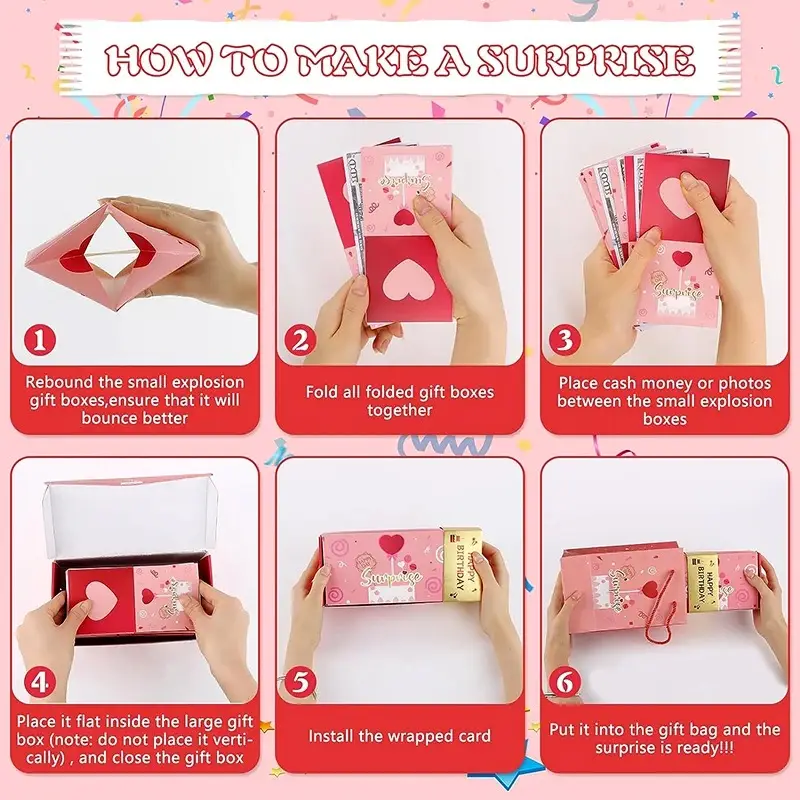 HOW TO MAKE A SURPRISE

1
Rebound the small explosion gift boxes,ensure that it will bounce better

Surprise
2
Fold all folded gift boxes together

Surprise
3
Place cash money or photos between the small explosion boxes

4
Place it flat inside the large gift box (note: do not place it vertically) , and close the gift box

Surprise
HAPPY BIRTHDAY
5
Install the wrapped card

Surprise
HAPPY BIRTHDAY
6
Put it into the gift bag and the surprise is ready!!!